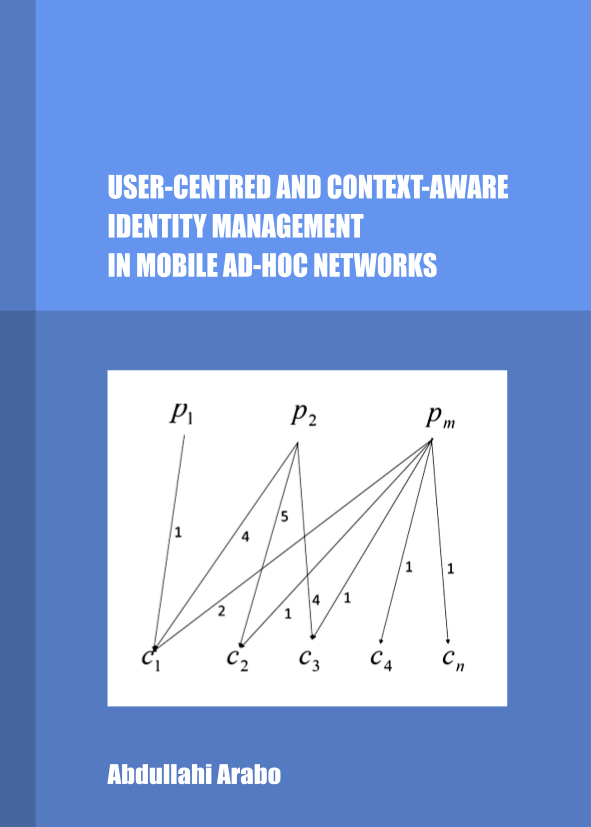 USER-CENTRED AND CONTEXT-AWARE IDENTITY MANAGEMENT IN MOBILE AD-HOC NETWORKS

$p_1$

$p_2$

$p_m$

1

4

5

2

1

4

1

1

1

$c_1$

$c_2$

$c_3$

$c_4$

$c_n$

Abdullahi Arabo